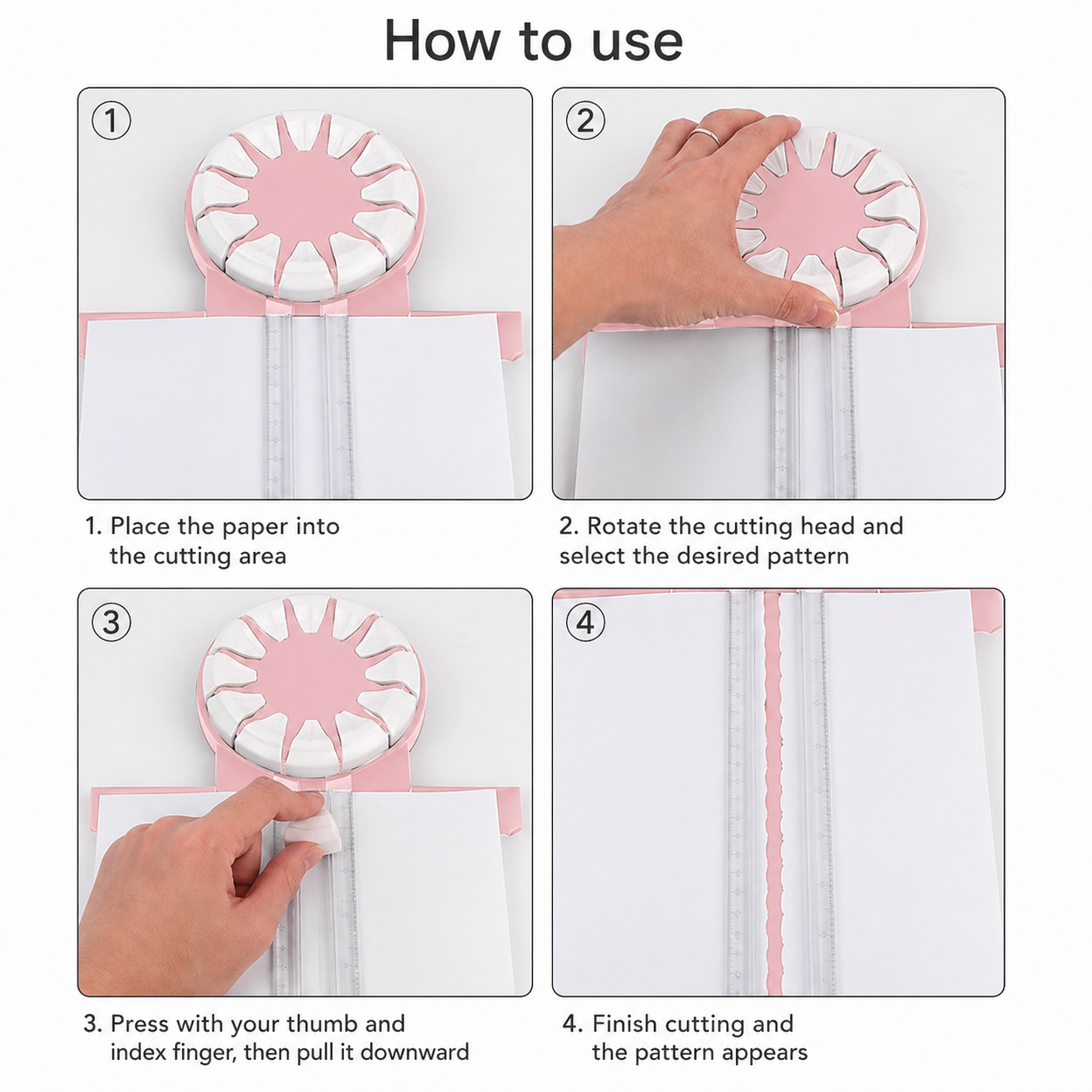 How to use

①

1. Place the paper into the cutting area

②

2. Rotate the cutting head and select the desired pattern

③

3. Press with your thumb and index finger, then pull it downward

④

4. Finish cutting and the pattern appears